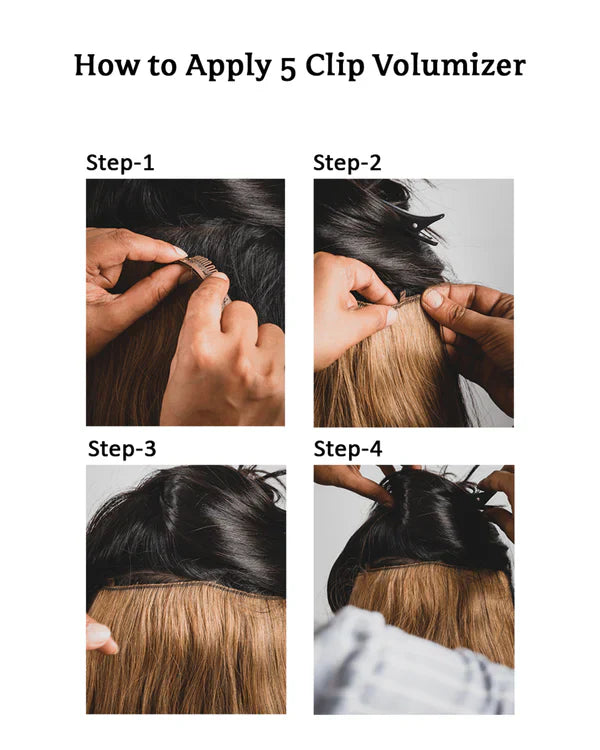 How to Apply 5 Clip Volumizer

Step-1

Step-2

Step-3

Step-4